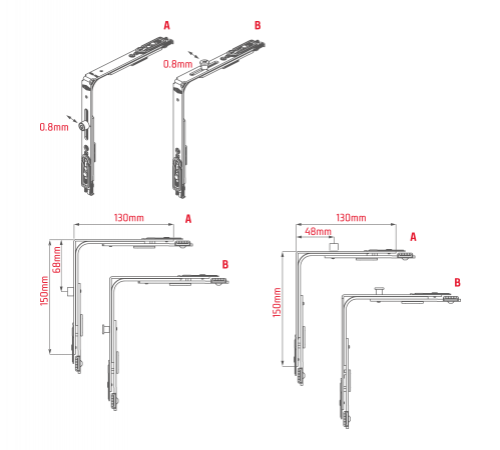 A
B
0.8mm
0.8mm
130mm
A
68mm
150mm
B
130mm
48mm
A
150mm
B